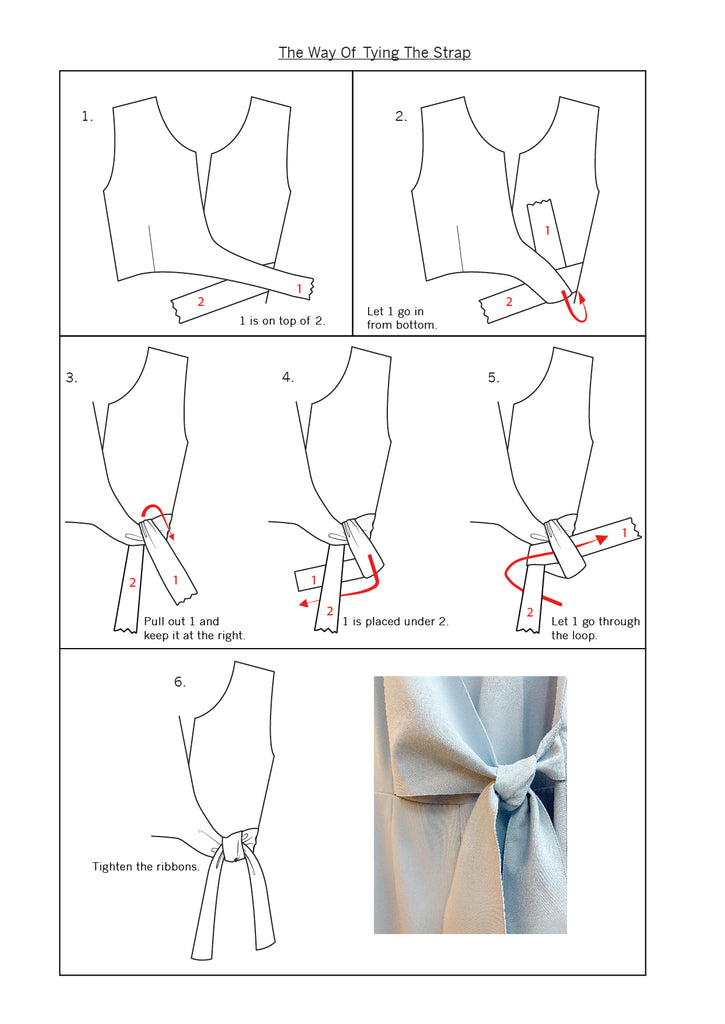 The Way Of Tying The Strap

1.

2

1

1 is on top of 2.

2.

1

2

Let 1 go in from bottom.

3.

2

1

Pull out 1 and keep it at the right.

4.

1

2

1 is placed under 2.

5.

1

2

Let 1 go through the loop.

6.

Tighten the ribbons.